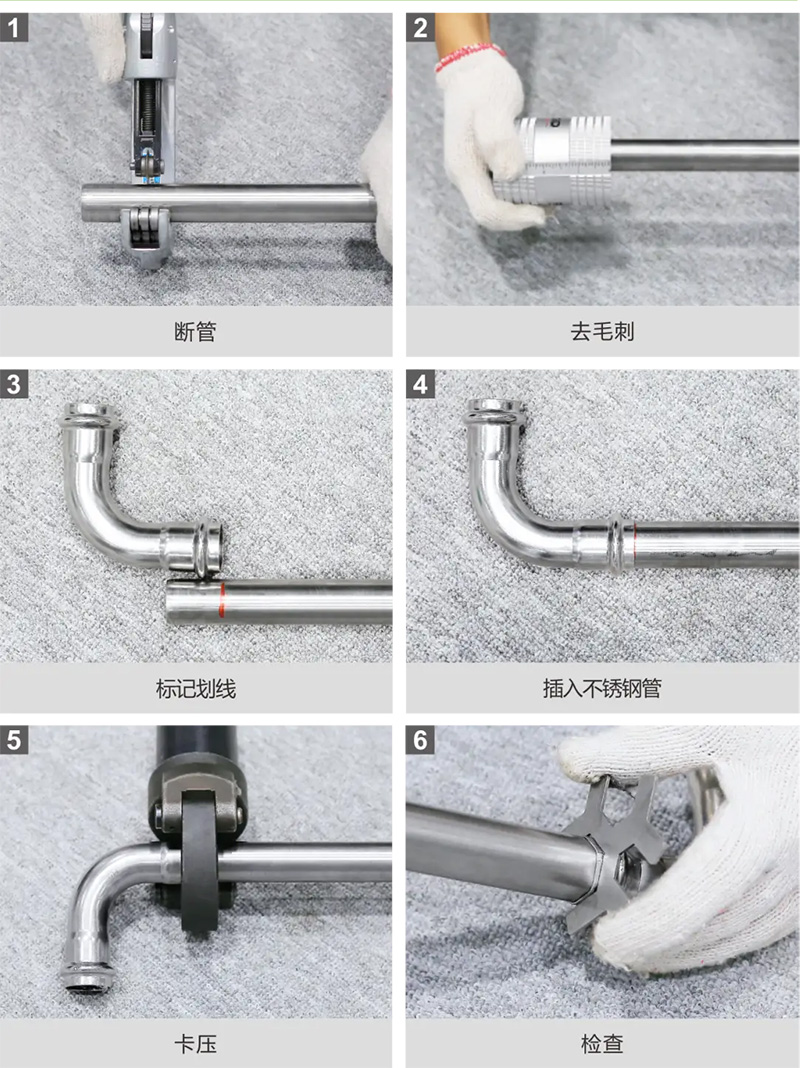 1

断管

2

去毛刺

3

标记划线

4

插入不锈钢管

5

卡压

6

检查